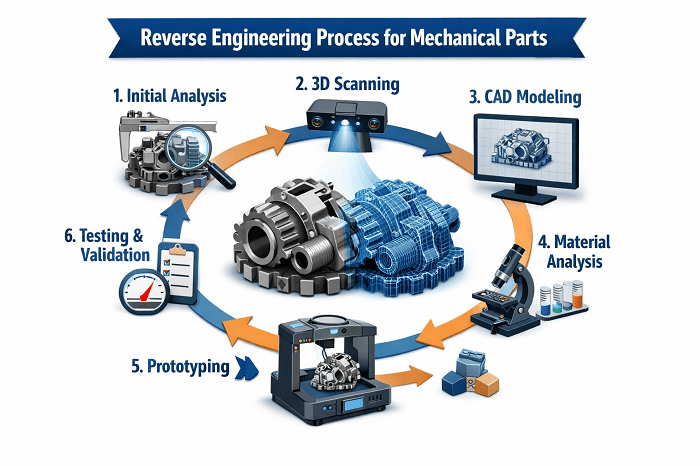 Reverse Engineering Process for Mechanical Parts

1. Initial Analysis

2. 3D Scanning

3. CAD Modeling

4. Material Analysis

5. Prototyping

6. Testing & Validation