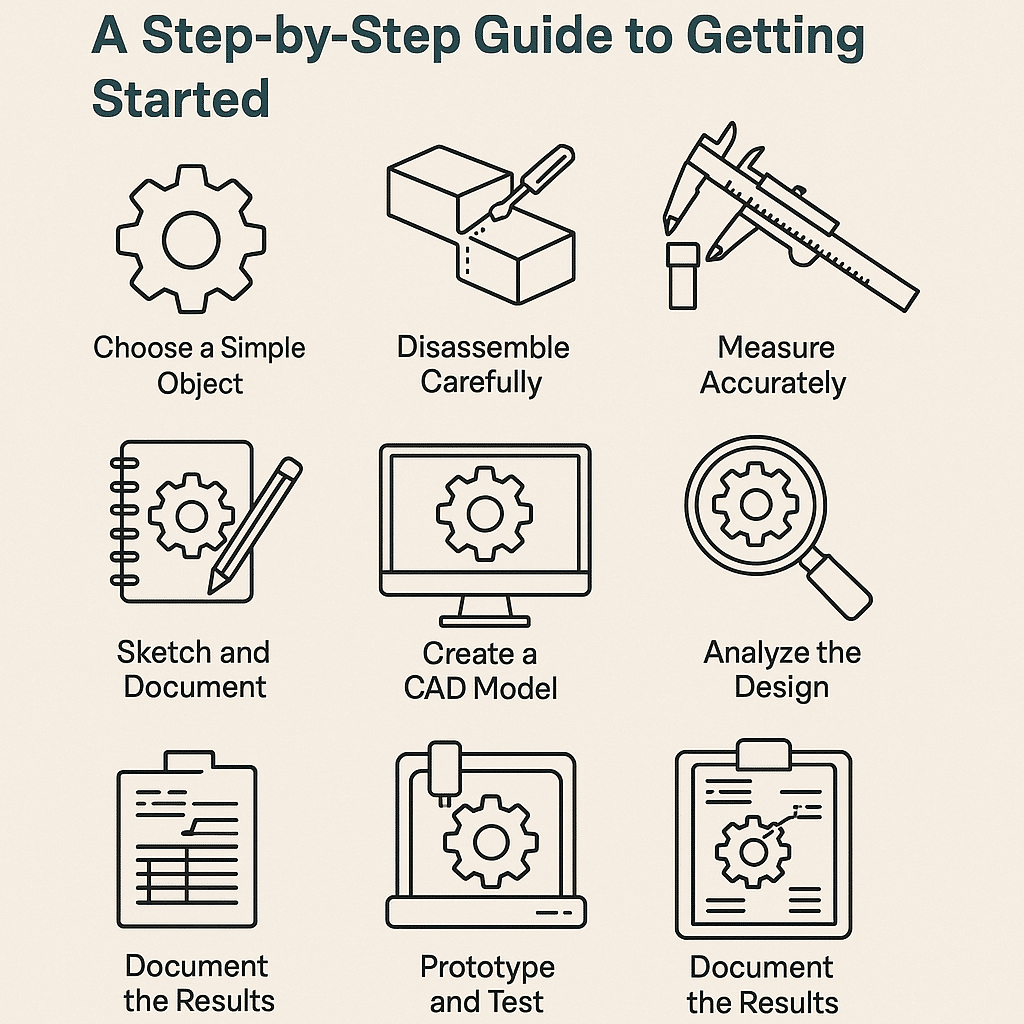 A Step-by-Step Guide to Getting Started

Choose a Simple Object

Disassemble Carefully

Measure Accurately

Sketch and Document

Create a CAD Model

Analyze the Design

Document the Results

Prototype and Test

Document the Results